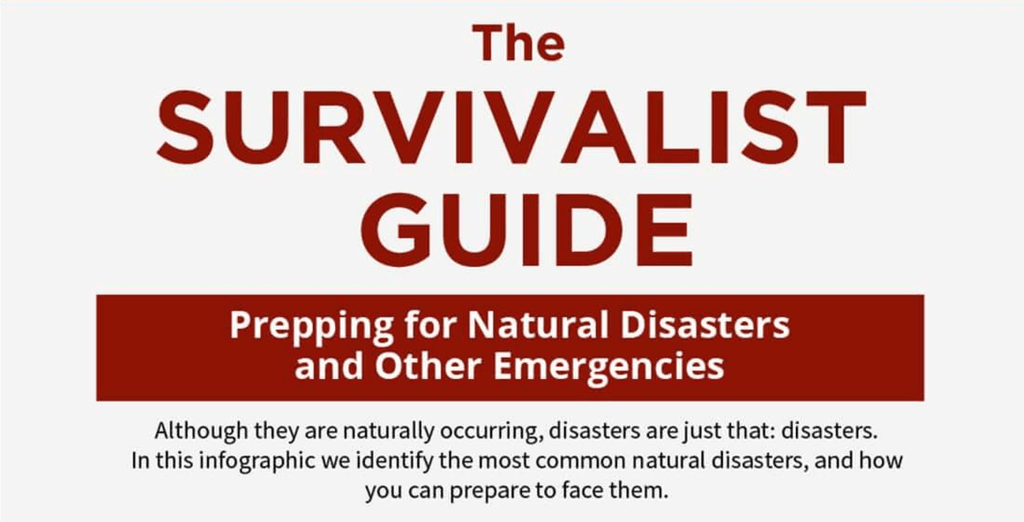 The
SURVIVALIST
GUIDE

Prepping for Natural Disasters and Other Emergencies

Although they are naturally occurring, disasters are just that: disasters. In this infographic we identify the most common natural disasters, and how you can prepare to face them.